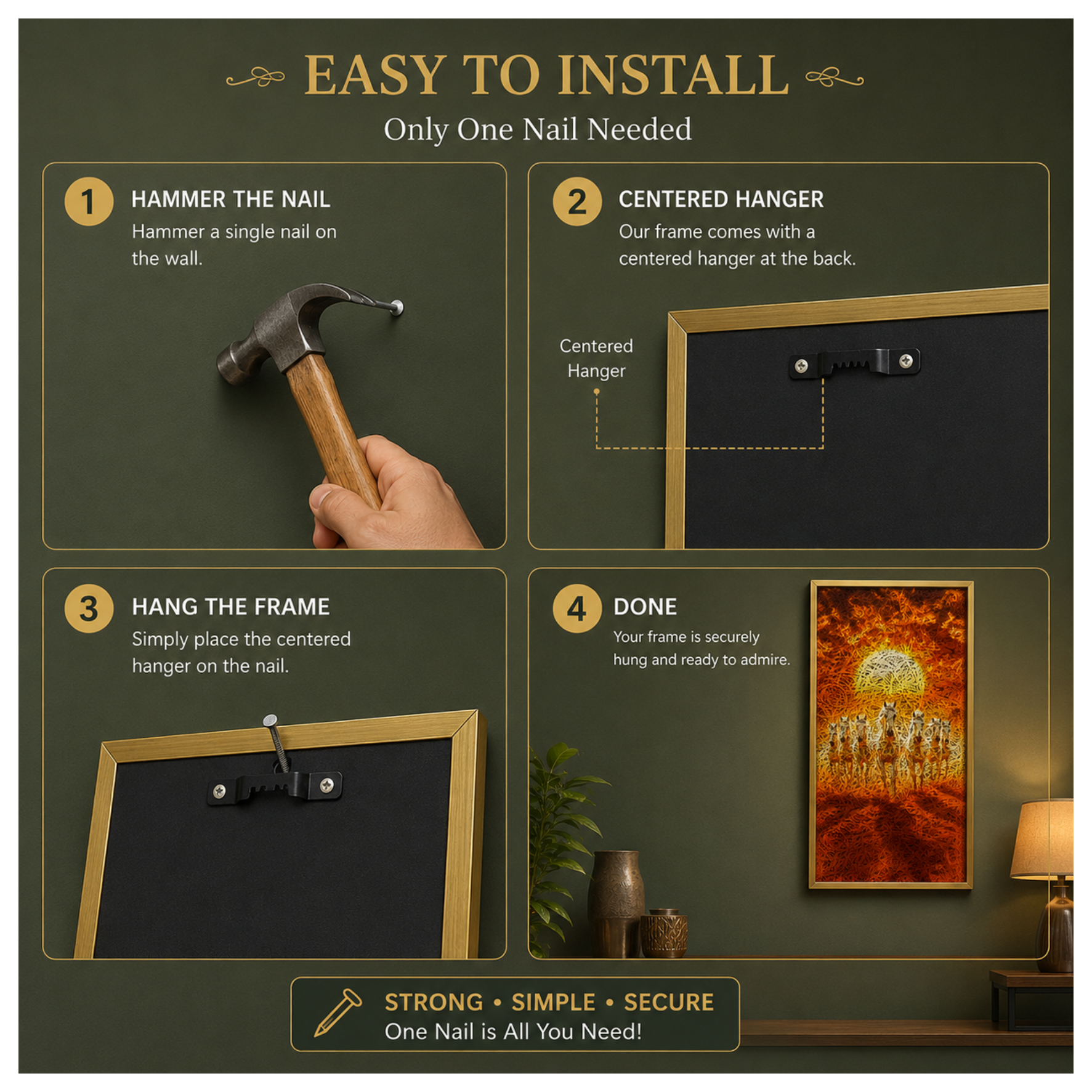 EASY TO INSTALL

Only One Nail Needed

1 HAMMER THE NAIL

Hammer a single nail on the wall.

2 CENTERED HANGER

Our frame comes with a centered hanger at the back.

Centered Hanger

3 HANG THE FRAME

Simply place the centered hanger on the nail.

4 DONE

Your frame is securely hung and ready to admire.

STRONG • SIMPLE • SECURE

One Nail is All You Need!